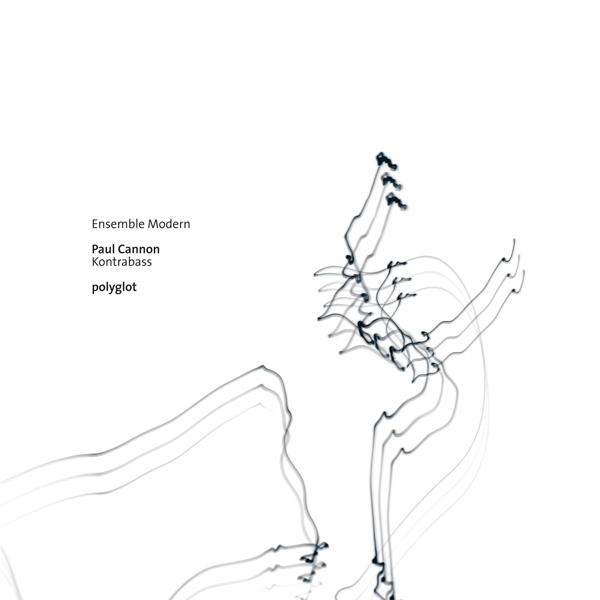 Ensemble Modern

Paul Cannon
Kontrabass

polyglot